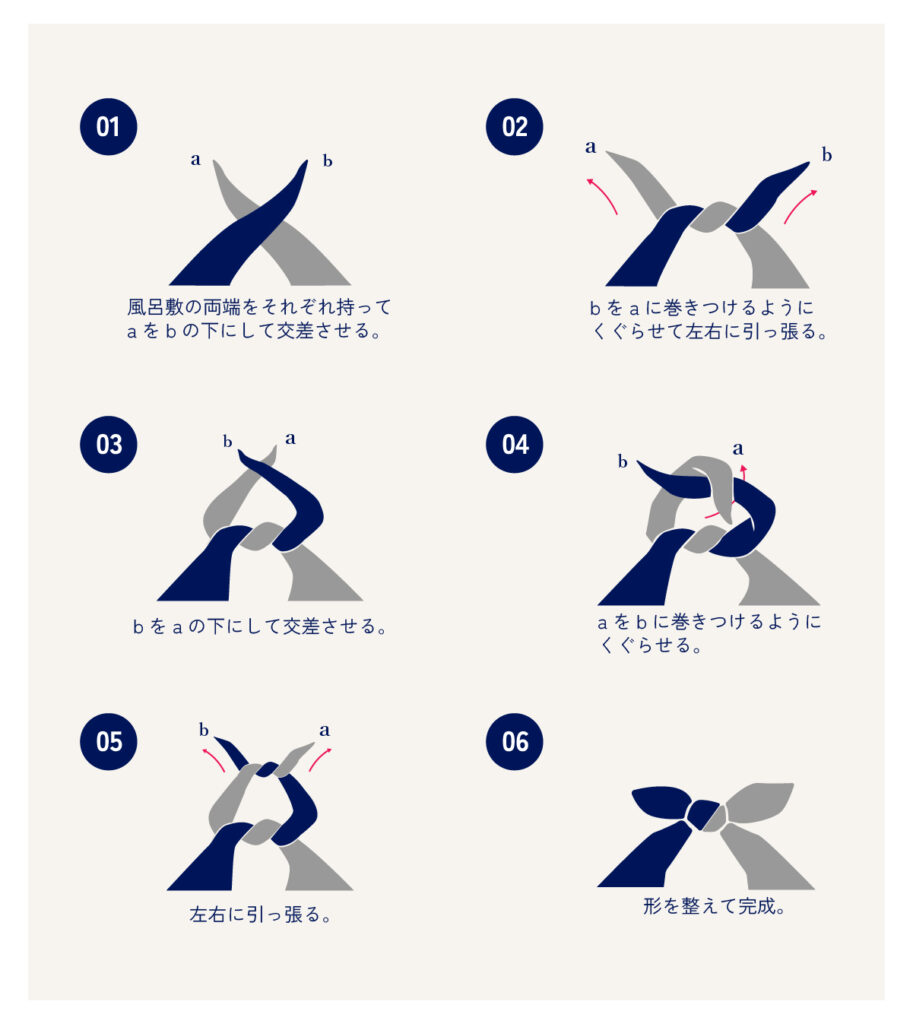 01

a

b

風呂敷の両端をそれぞれ持って
a を b の下にして交差させる。

02

a

b

b を a に巻きつけるように
くぐらせて左右に引っ張る。

03

b

a

b を a の下にして交差させる。

04

b

a

a を b に巻きつけるように
くぐらせる。

05

b

a

左右に引っ張る。

06

形を整えて完成。