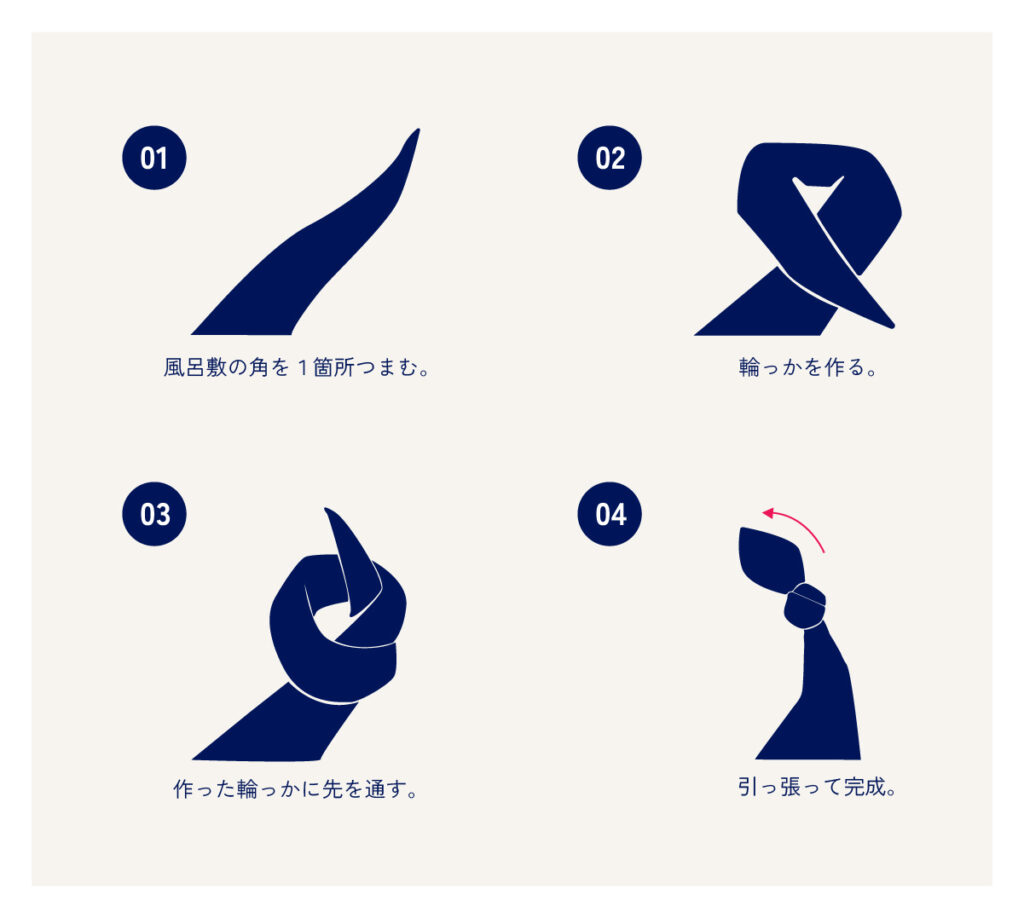 01

風呂敷の角を１箇所つまむ。

02

輪っかを作る。

03

作った輪っかに先を通す。

04

引っ張って完成。